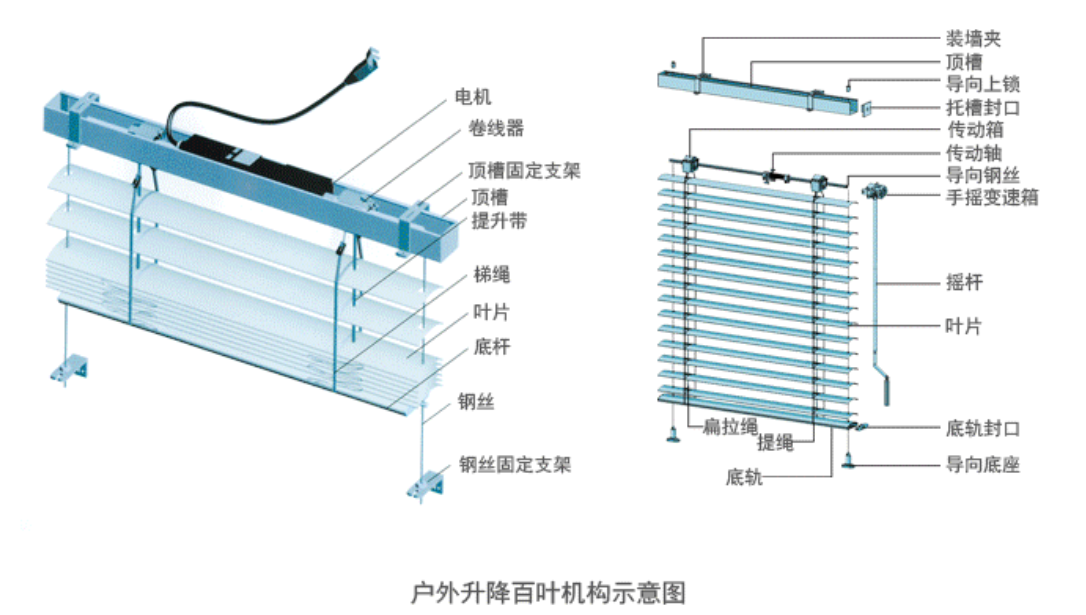 电机
卷线器
顶槽固定支架
顶槽
提升带
梯绳
叶片
底杆
钢丝
钢丝固定支架

装墙夹
顶槽
导向上锁
托槽封口
传动箱
传动轴
导向钢丝
手摇变速箱
摇杆
叶片
扁拉绳
提绳
底轨
底轨封口
导向底座

户外升降百叶机构示意图